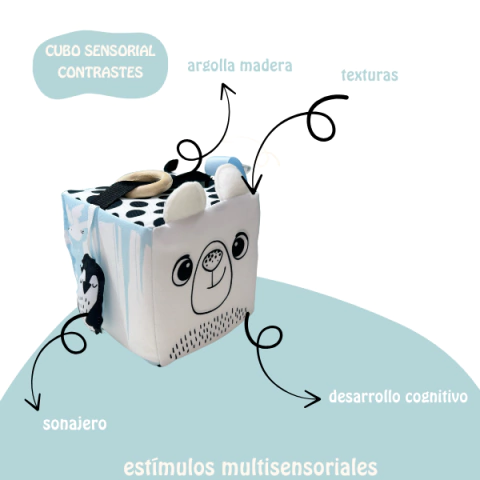 CUBO SENSORIAL CONTRASTES

argolla madera

texturas

desarrollo cognitivo

sonajero

estímulos multisensoriales